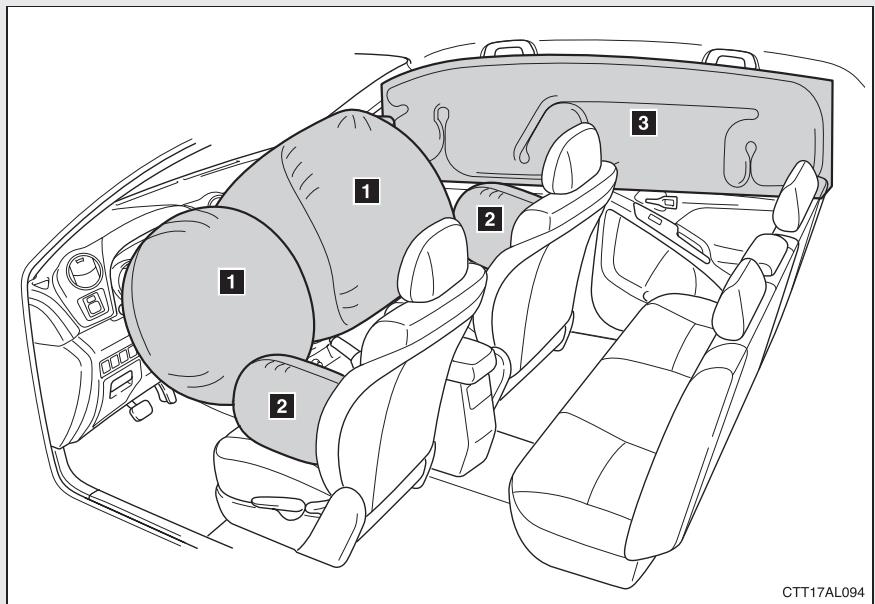 3
1
2
1
2
CTT17AL094