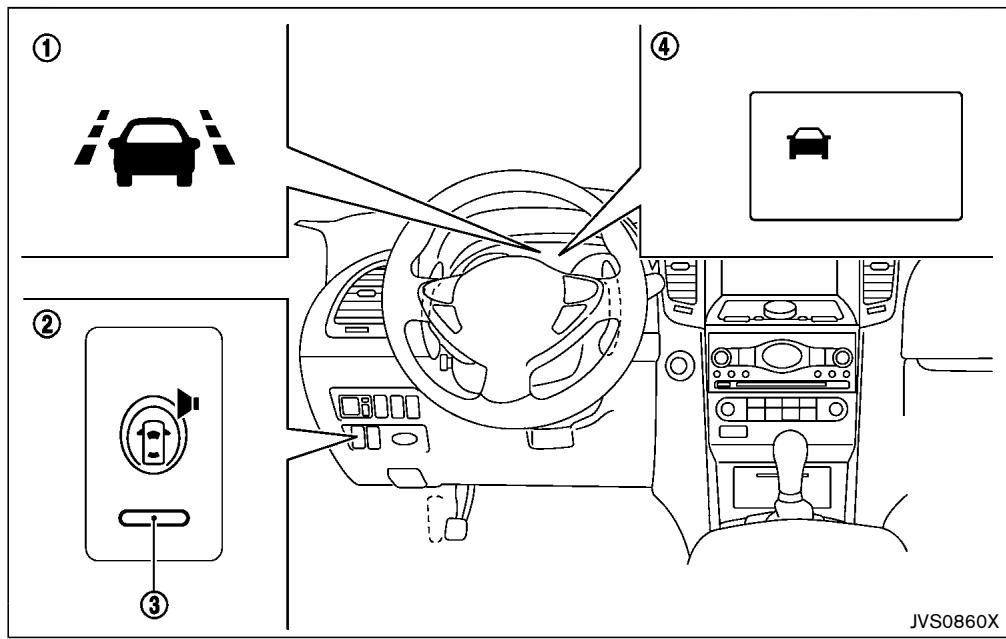 ①

④

②

③

JVS0860X