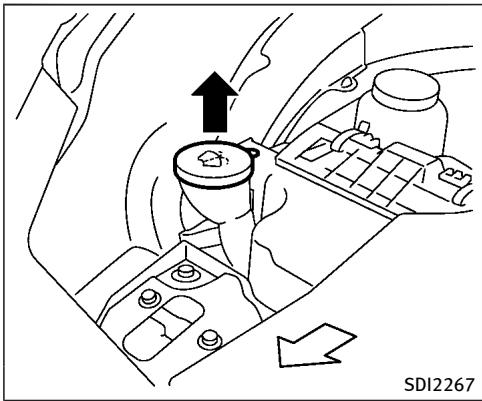 SDI2267