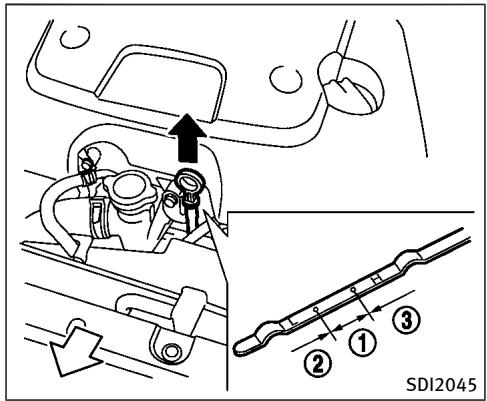 L
H
3
1
2
SDI2045