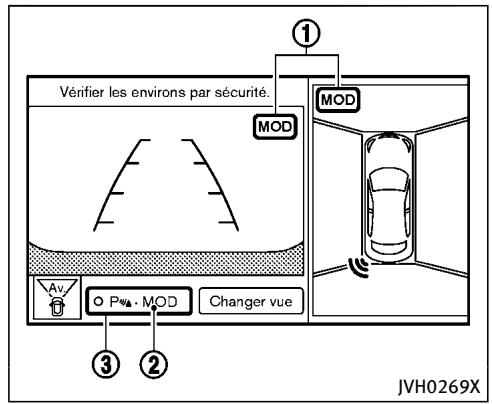 ①

Vérifier les environs par sécurité.

MOD

MOD

Av.

P · MOD

Changer vue

③ ②

JVH0269X