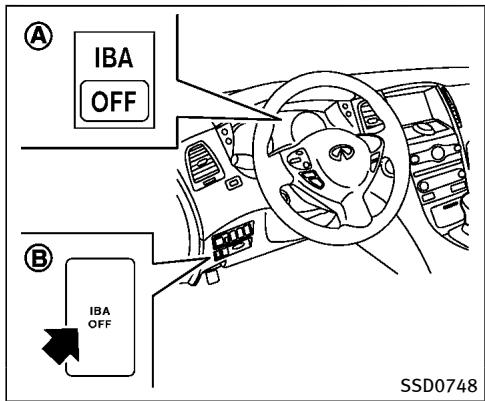 A
IBA
OFF

B
IBA
OFF

SSD0748