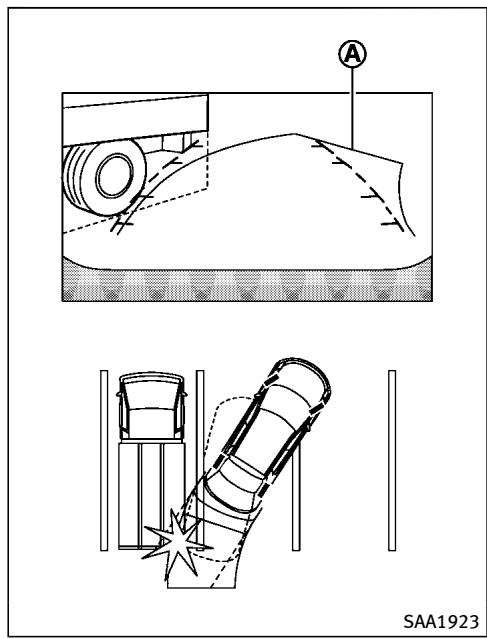 A

SAA1923