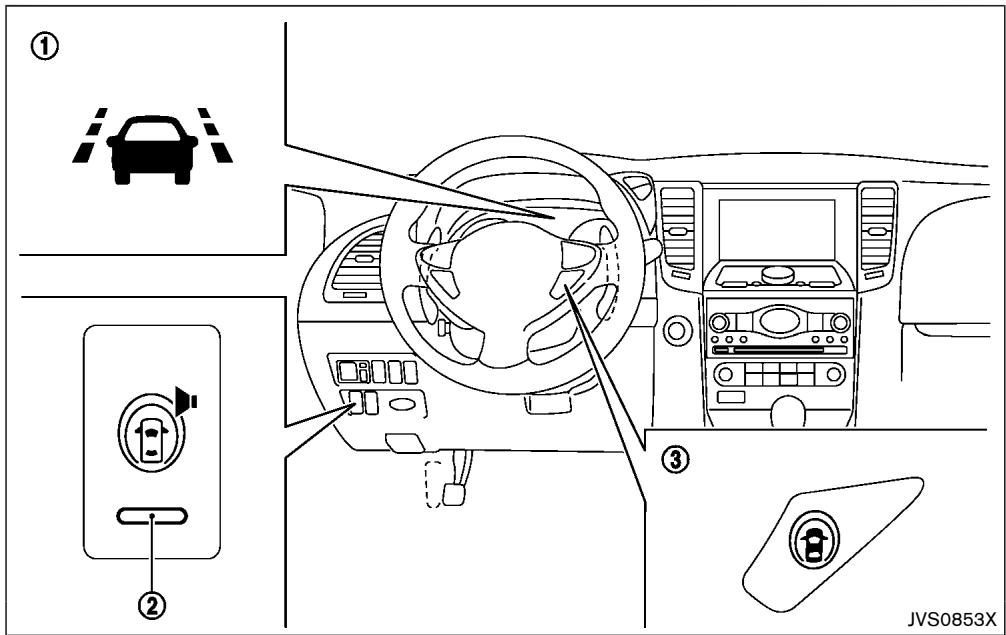 ①

②

③

JVS0853X