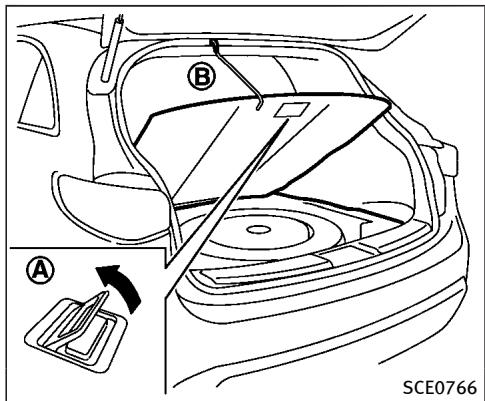 B

A

SCE0766