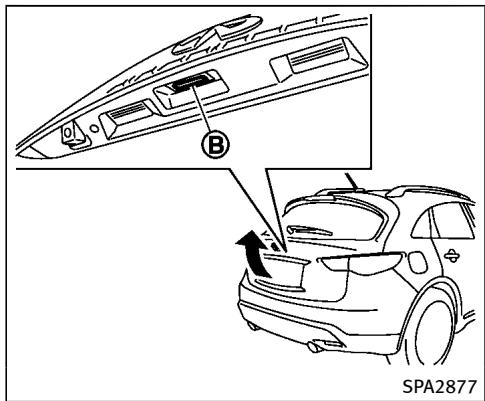 B

SPA2877