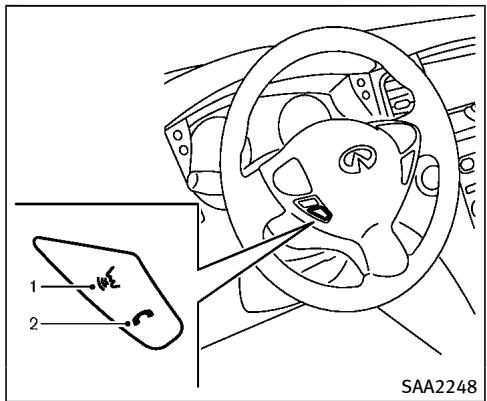 1
2
SAA2248