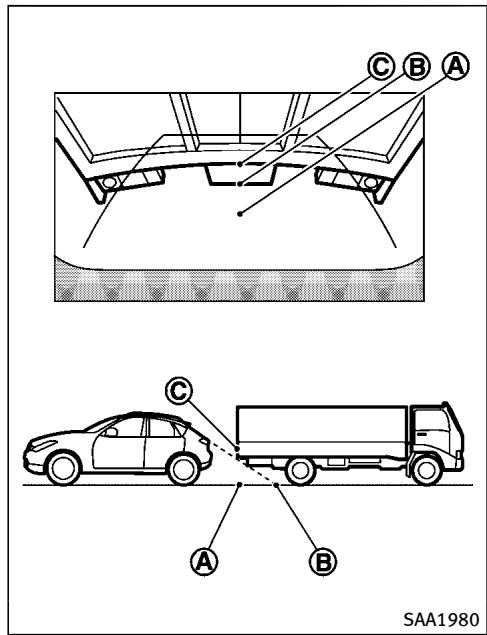 C B A

C

A B

SAA1980