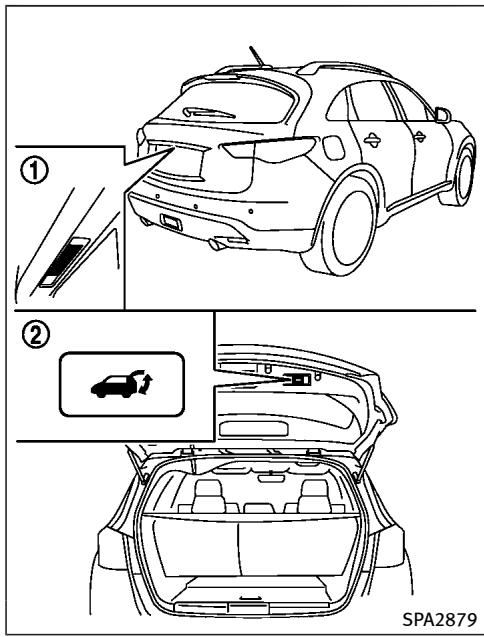 ①
②
SPA2879