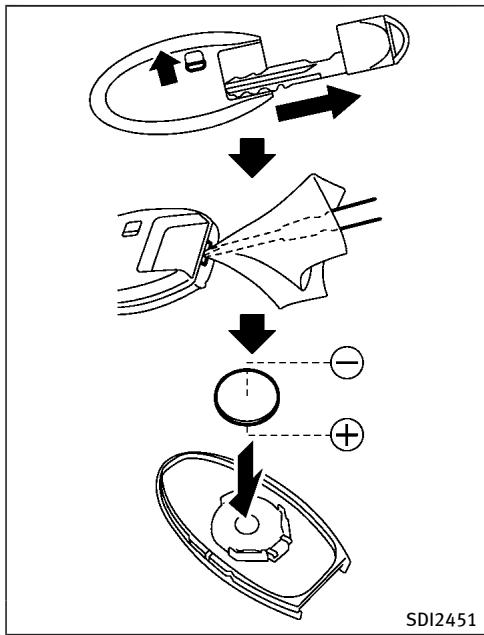 −

+

SDI2451