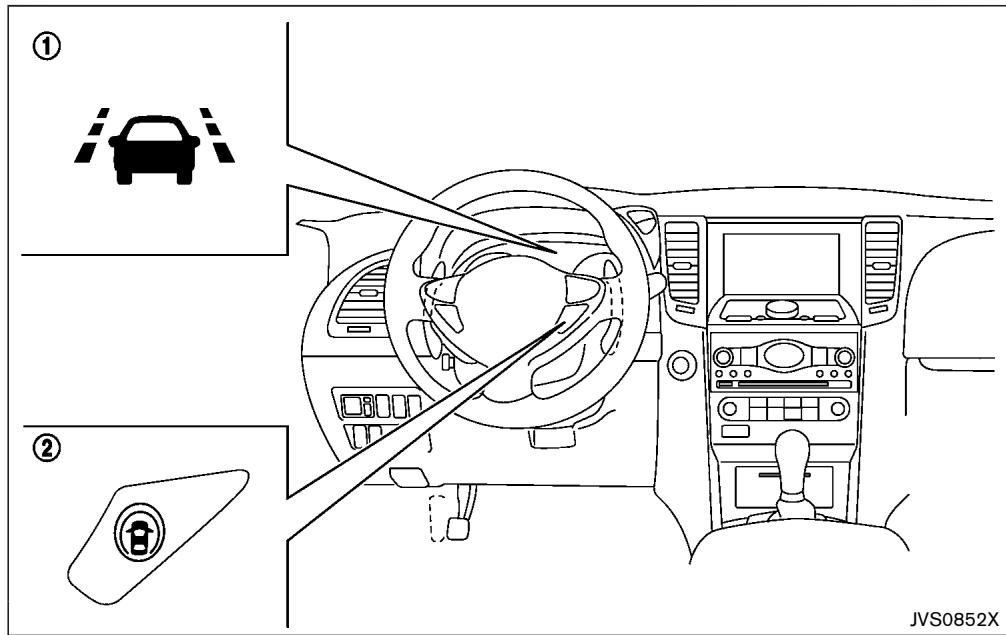 ①

②

JVS0852X