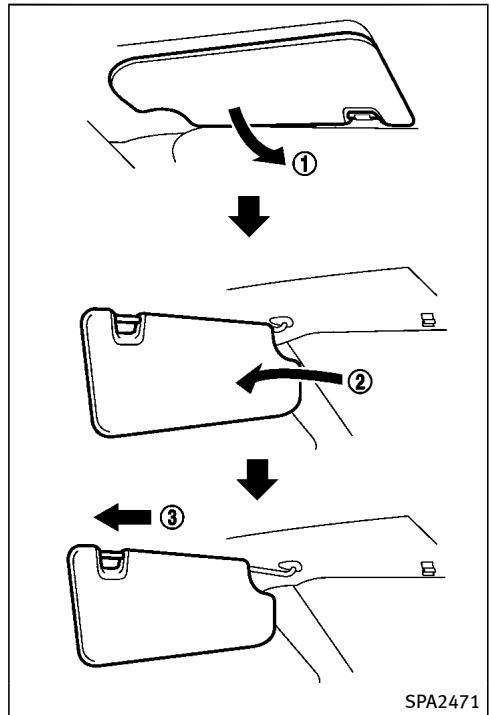 ①

②

③

SPA2471