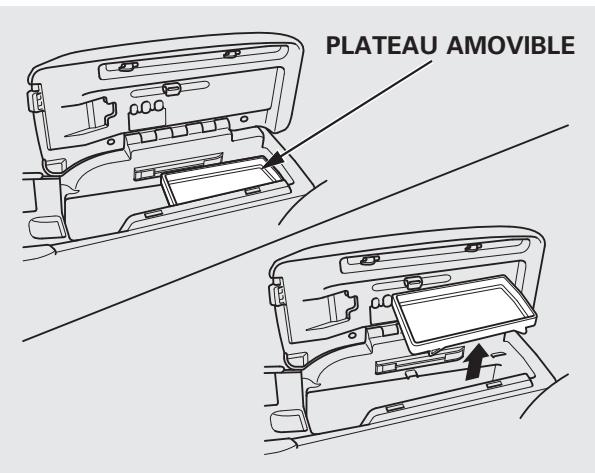 PLATEAU AMOVIBLE