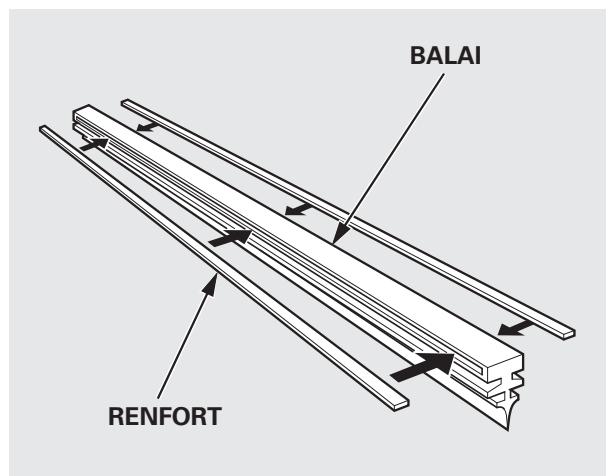 BALAI

RENFORT