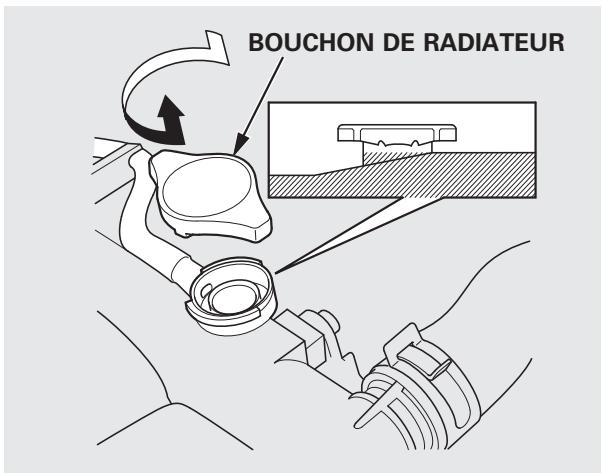 BOUCHON DE RADIATEUR