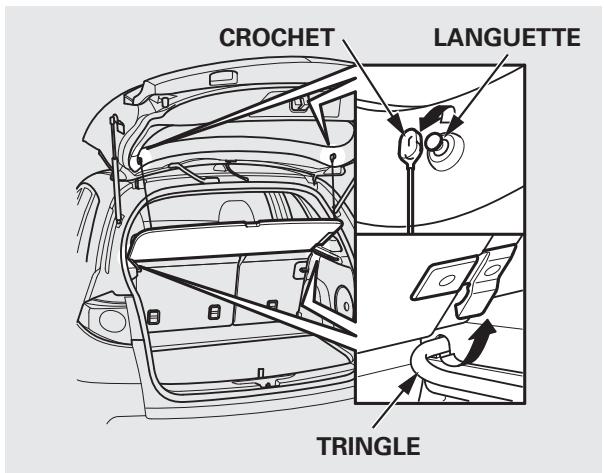 CROCHET
LANGUETTE
TRINGLE