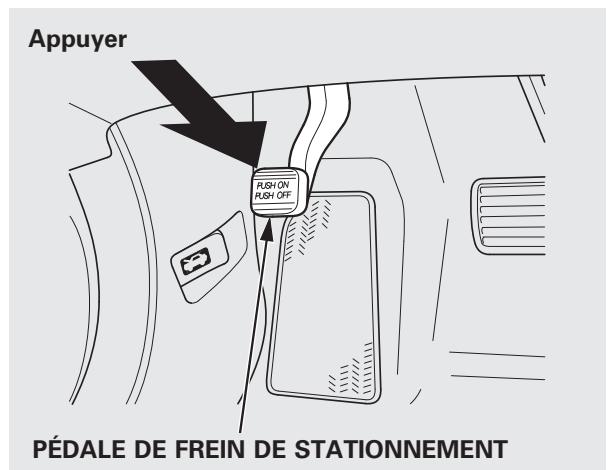 Appuyer

PUSH ON
PUSH OFF

PÉDALE DE FREIN DE STATIONNEMENT