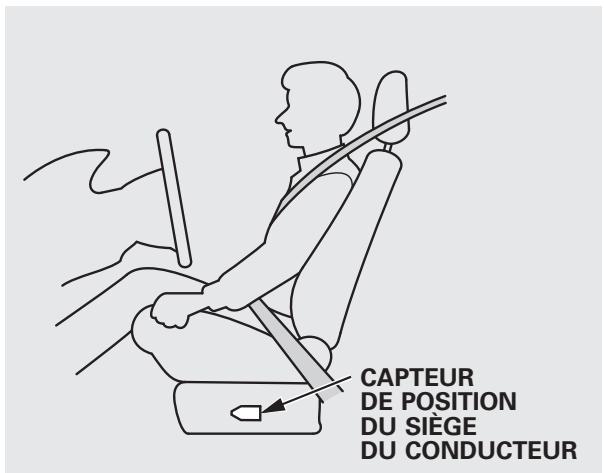 CAPTEUR
DE POSITION
DU SIÈGE
DU CONDUCTEUR