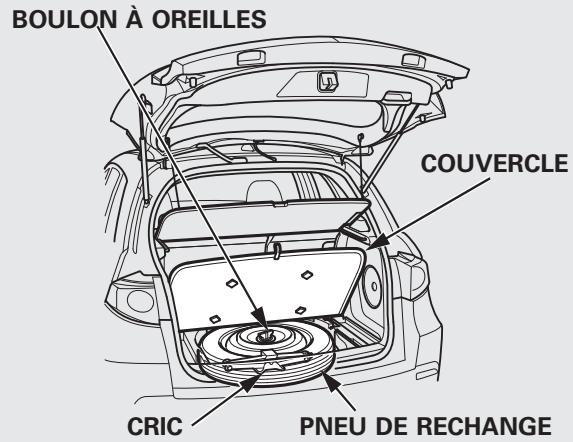 BOULON À OREILLES

COUVERCLE

CRIC

PNEU DE RECHANGE