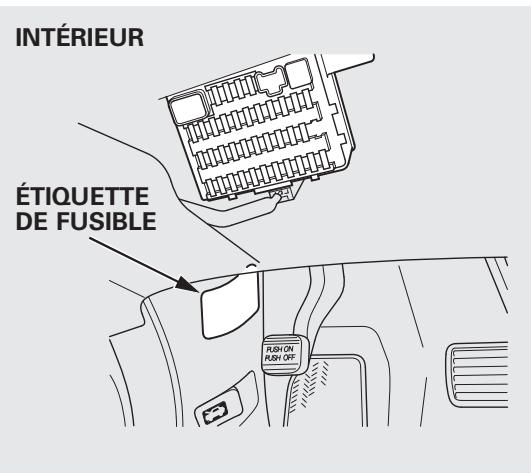 INTÉRIEUR

ÉTIQUETTE DE FUSIBLE

PUSH ON
PUSH OFF