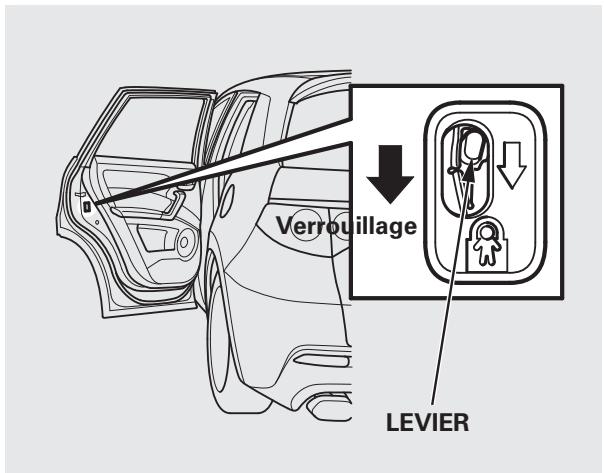 Verrouillage

LEVIER