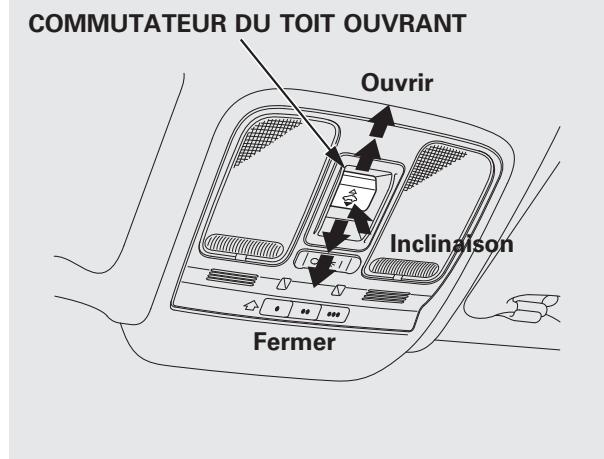 COMMUTATEUR DU TOIT OUVRANT

Ouvrir

Inclinaison

Fermer