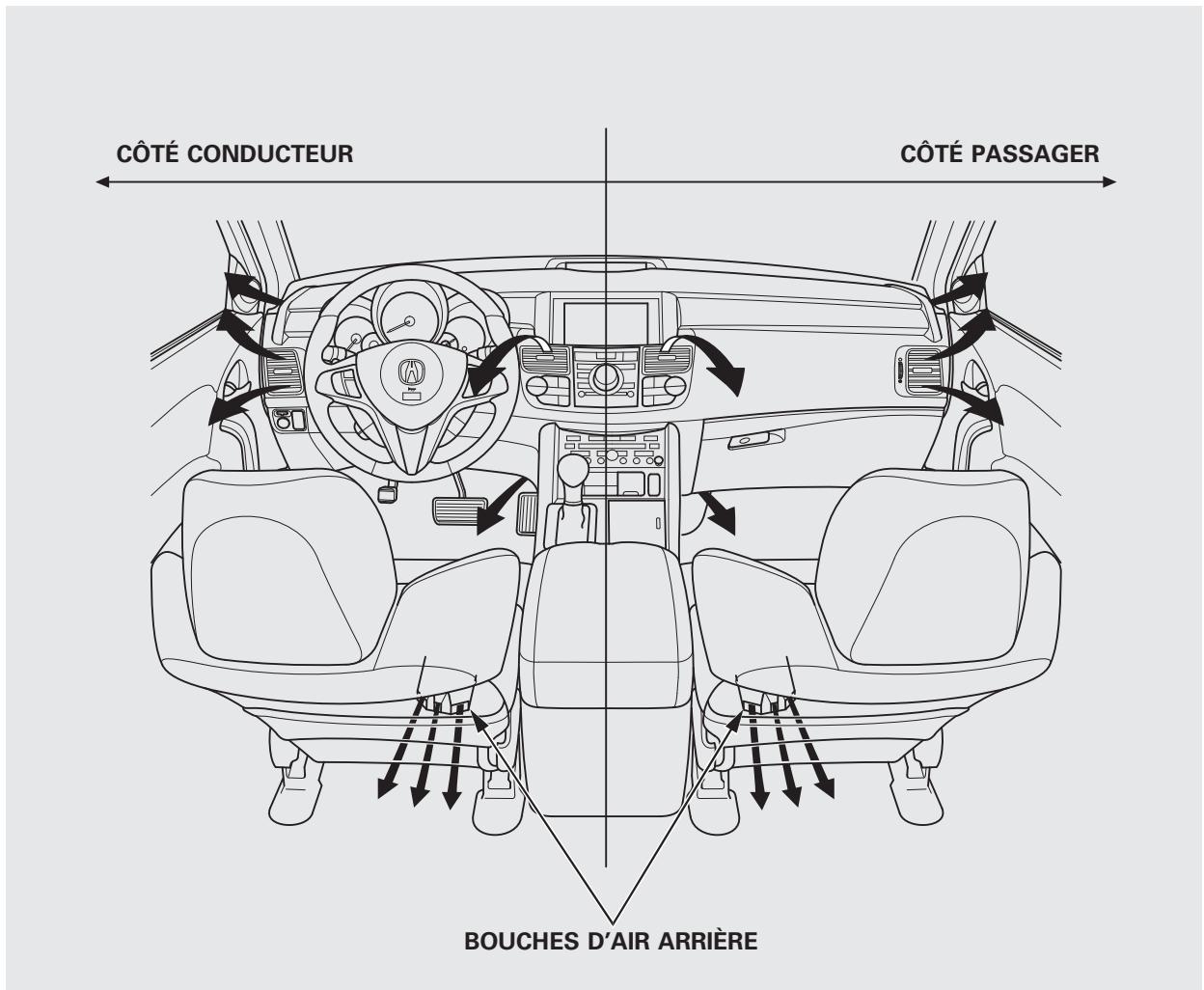 CÔTÉ CONDUCTEUR

CÔTÉ PASSAGER

BOUCHES D'AIR ARRIÈRE