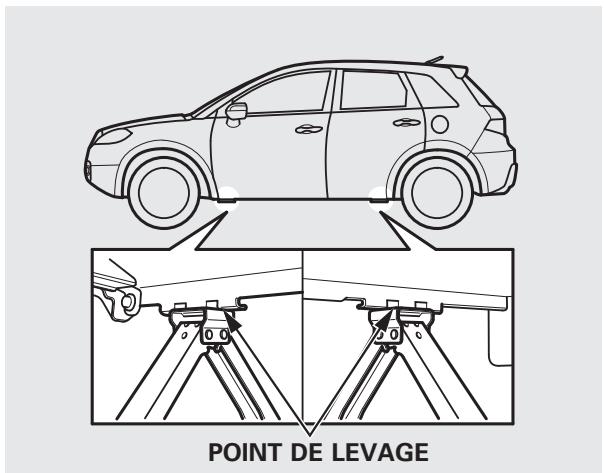 POINT DE LEVAGE