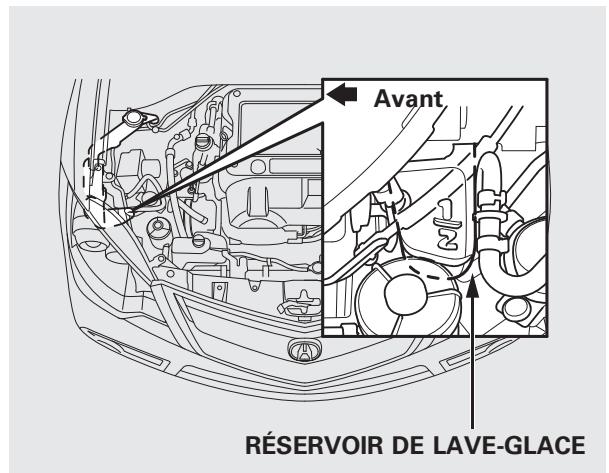 Avant

$\frac{1}{2}$

RÉSERVOIR DE LAVE-GLACE