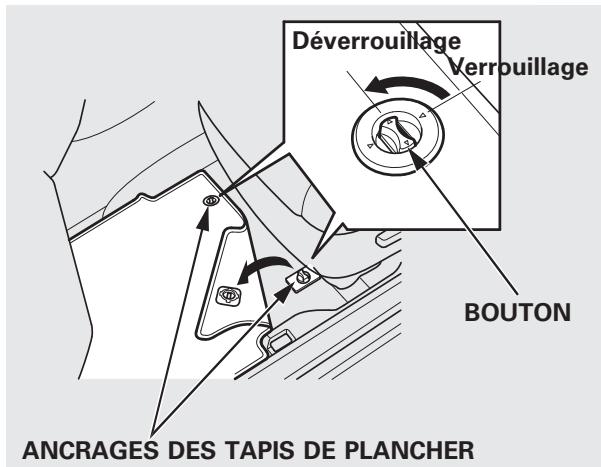 Déverrouillage
Verrouillage

BOUTON

ANCRAGES DES TAPIS DE PLANCHER