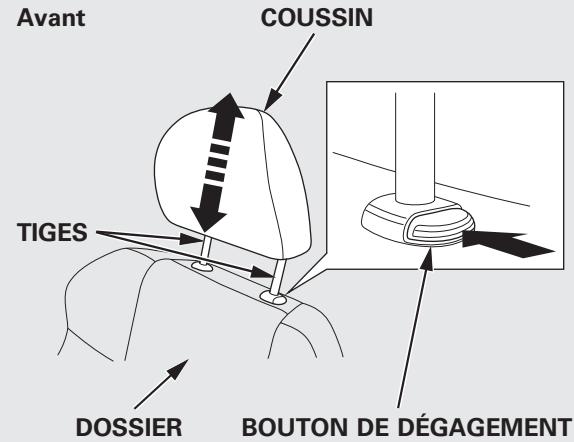 Avant
COUSSIN
TIGES
DOSSIER
BOUTON DE DÉGAGEMENT