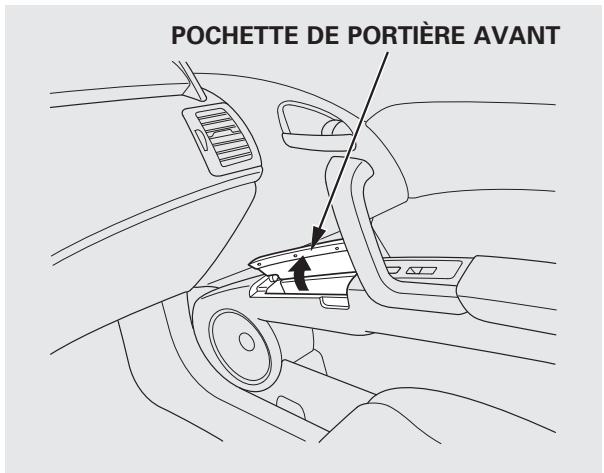 POCHETTE DE PORTIÈRE AVANT