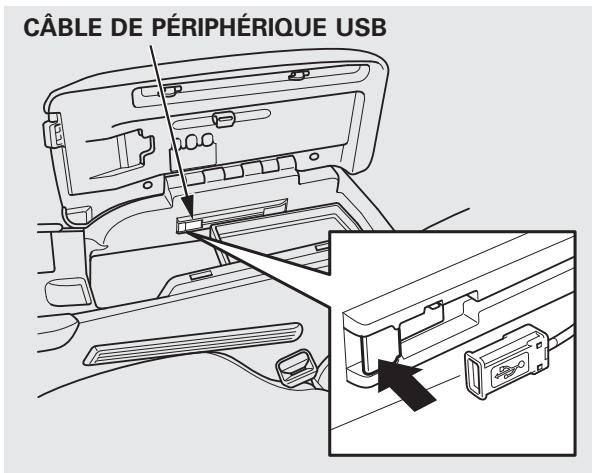 CÂBLE DE PÉRIPHÉRIQUE USB