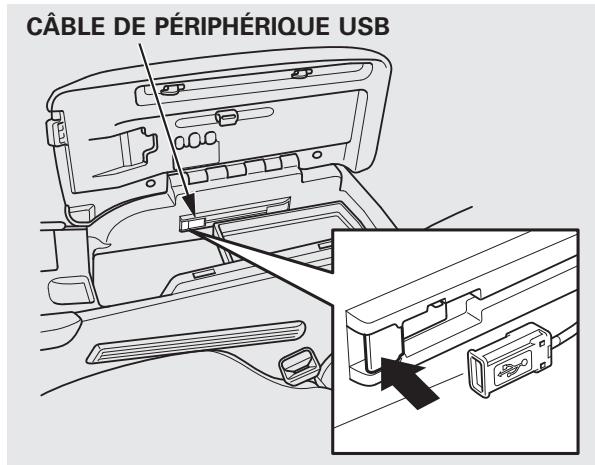 CÂBLE DE PÉRIPHÉRIQUE USB