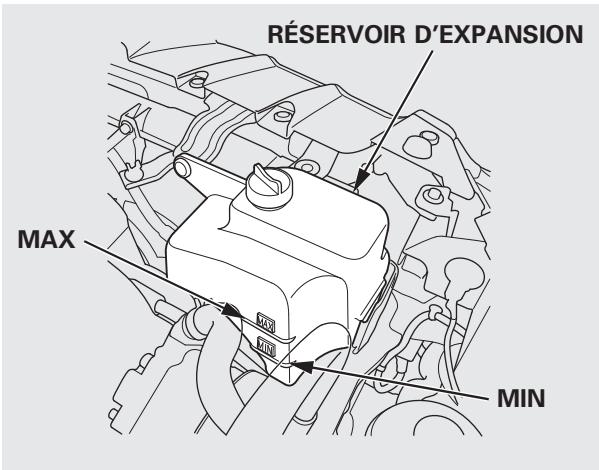 RÉSERVOIR D'EXPANSION

MAX

MAX

MIN

MIN