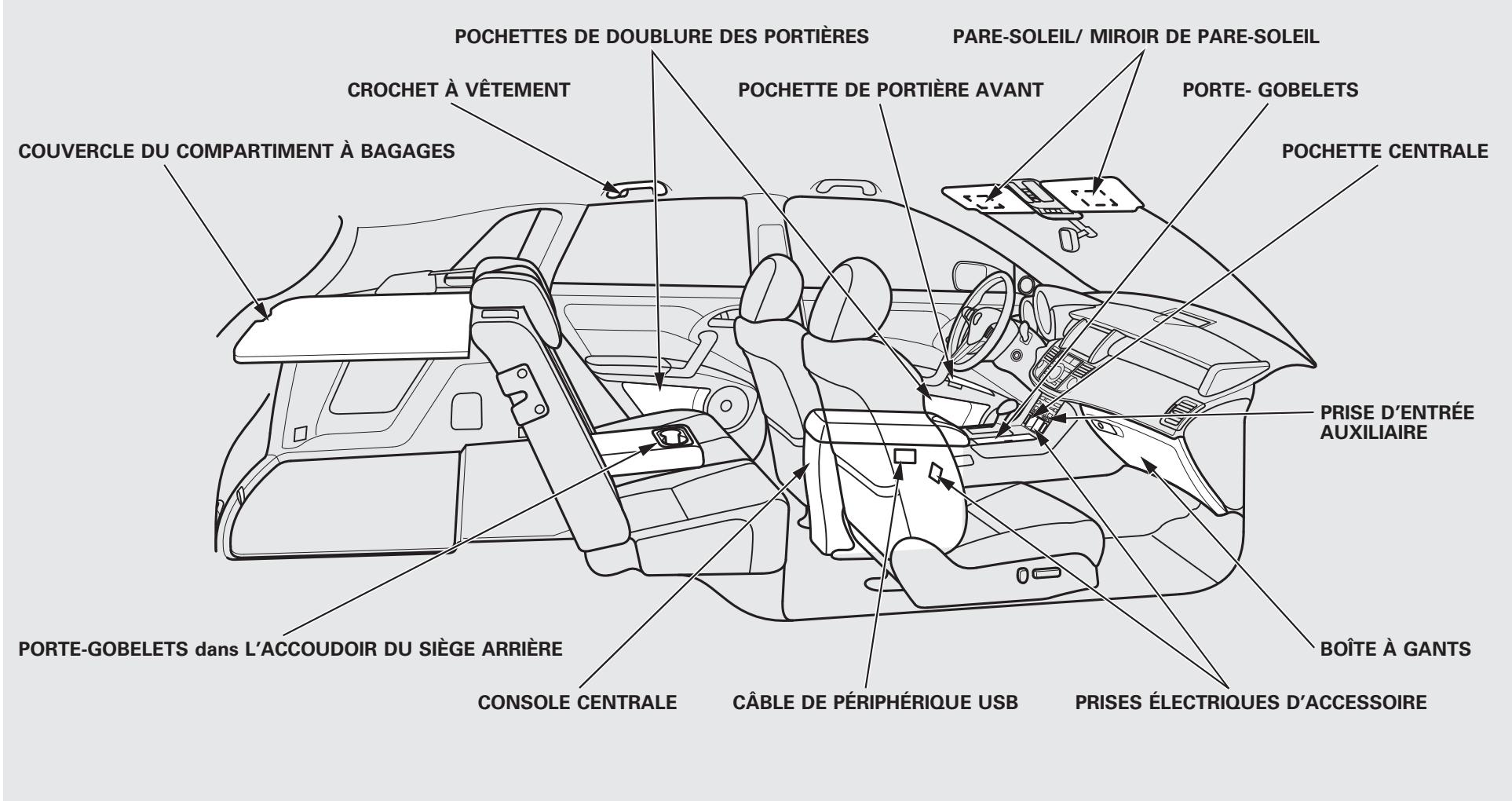 POCHETTES DE DOUBLURE DES PORTIÈRES

PARE-SOLEIL/ MIROIR DE PARE-SOLEIL

CROCHET À VÊTEMENT

POCHETTE DE PORTIÈRE AVANT

PORTE- GOBELETS

COUVERCLE DU COMPARTIMENT À BAGAGES

POCHETTE CENTRALE

PRISE D'ENTRÉE AUXILIAIRE

PORTE-GOBELETS dans L'ACCOUDOIR DU SIÈGE ARRIÈRE

BOÎTE À GANTS

CONSOLE CENTRALE

CÂBLE DE PÉRIPHÉRIQUE USB

PRISES ÉLECTRIQUES D'ACCESSOIRE