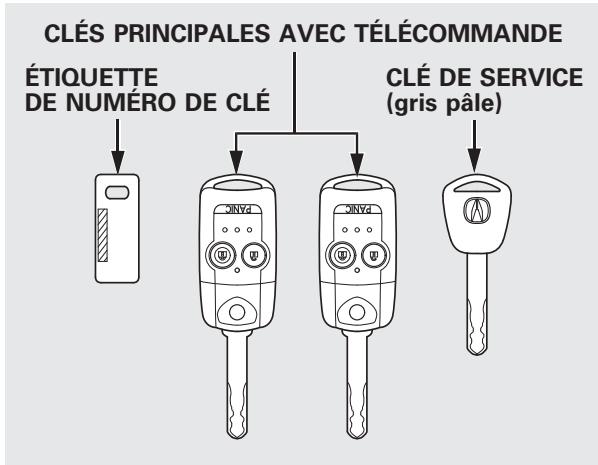 CLÉS PRINCIPALES AVEC TÉLÉCOMMANDE

ÉTIQUETTE DE NUMÉRO DE CLÉ

CLÉ DE SERVICE (gris pâle)

PANIC

PANIC