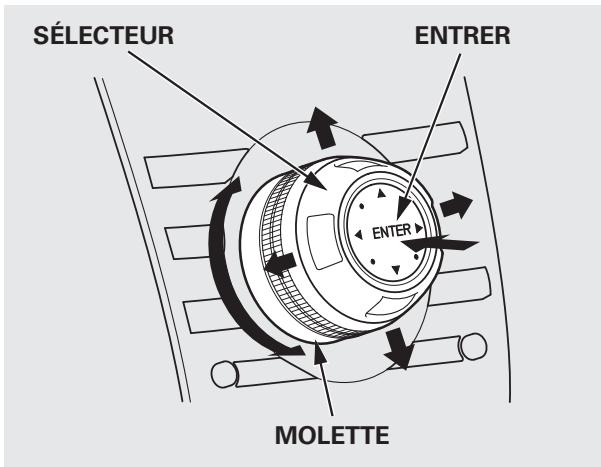 SÉLECTEUR

ENTRER

ENTER

MOLETTE