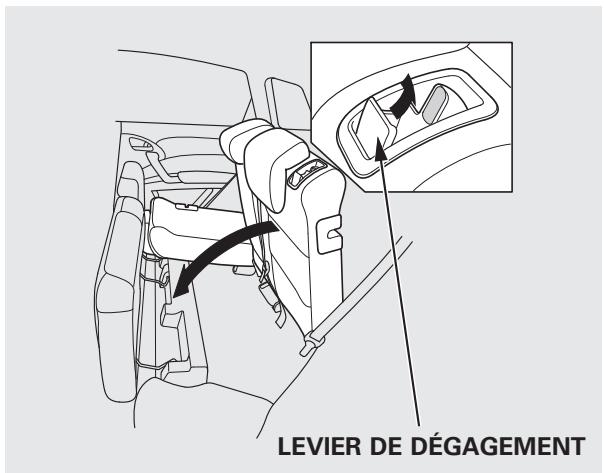 LEVIER DE DÉGAGEMENT