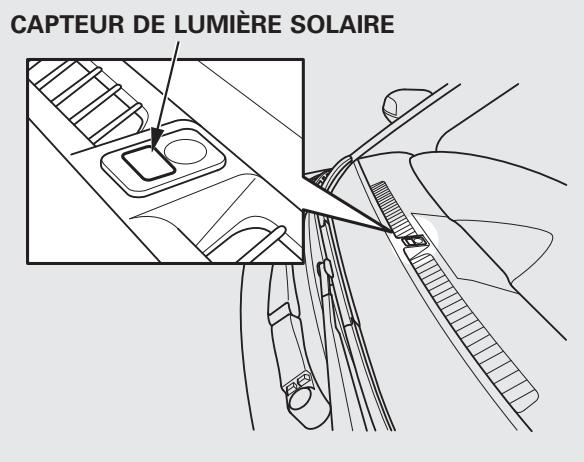 CAPTEUR DE LUMIÈRE SOLAIRE