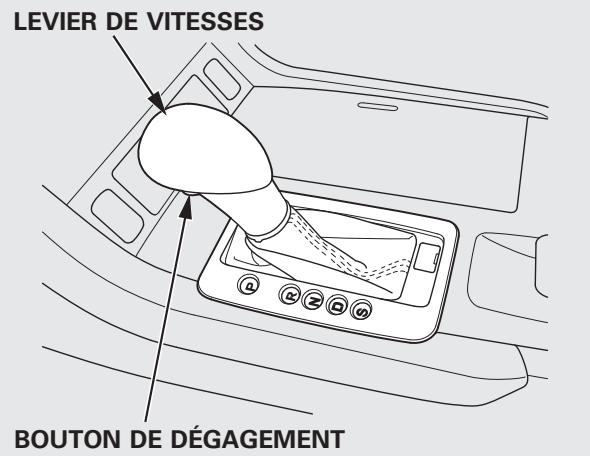 LEVIER DE VITESSES

P R N D S

BOUTON DE DÉGAGEMENT