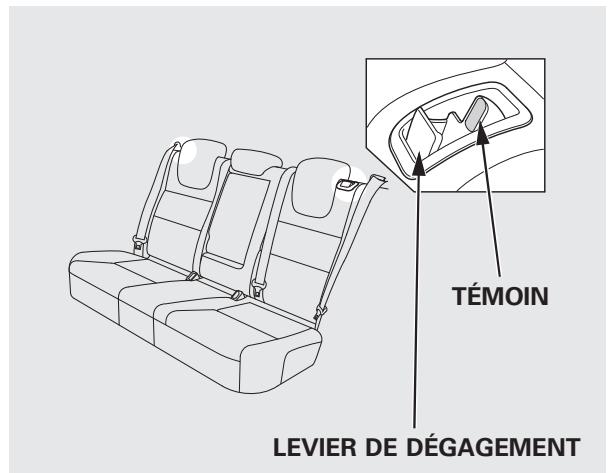 TÉMOIN

LEVIER DE DÉGAGEMENT