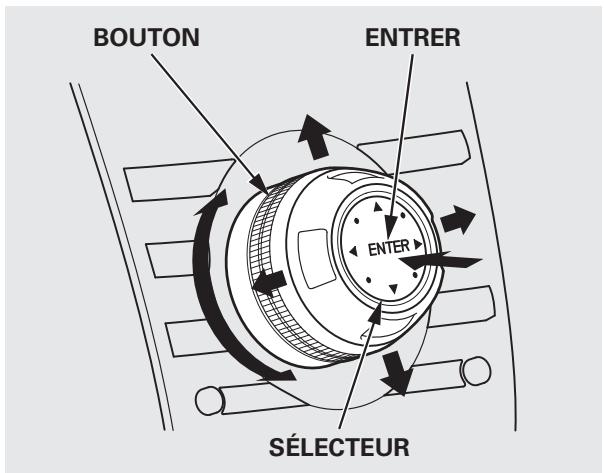 BOUTON
ENTRER
ENTER
SÉLECTEUR