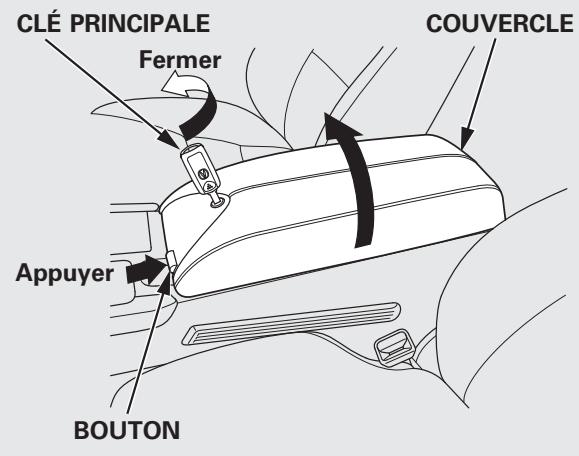 CLÉ PRINCIPALE
COUVERCLE
Fermer
Appuyer
BOUTON