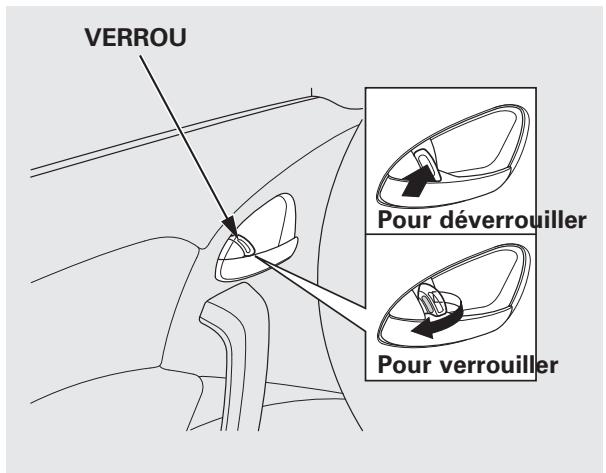 VERROU

Pour déverrouiller

Pour verrouiller