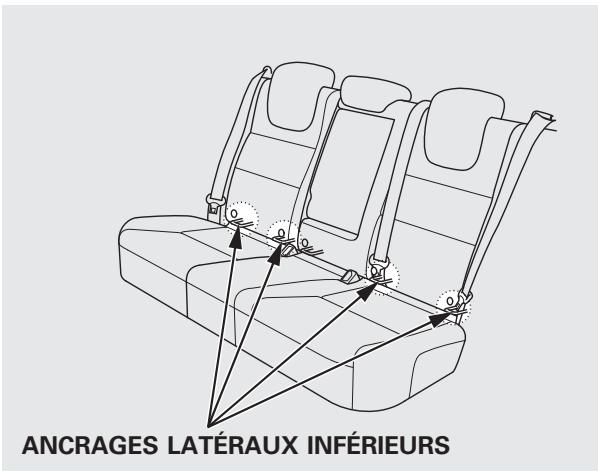 ANCRAGES LATÉRAUX INFÉRIEURS