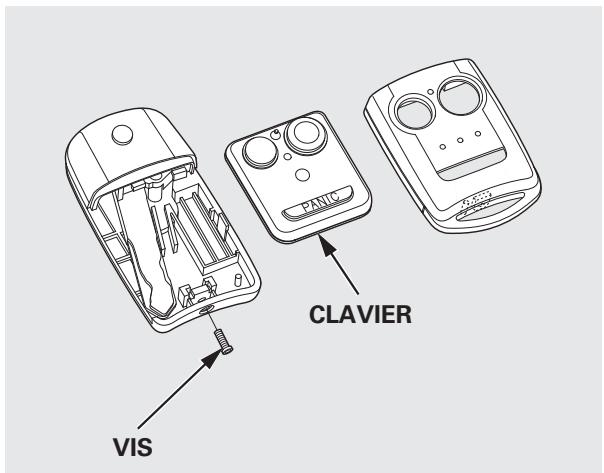 PANIC

CLAVIER

VIS