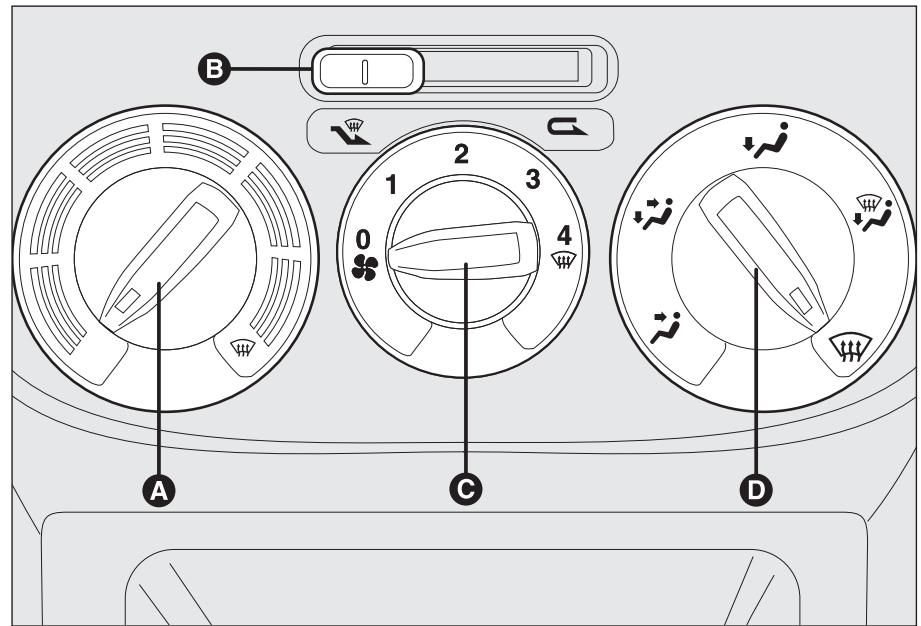 B

0
1
2
3
4

A
C
D