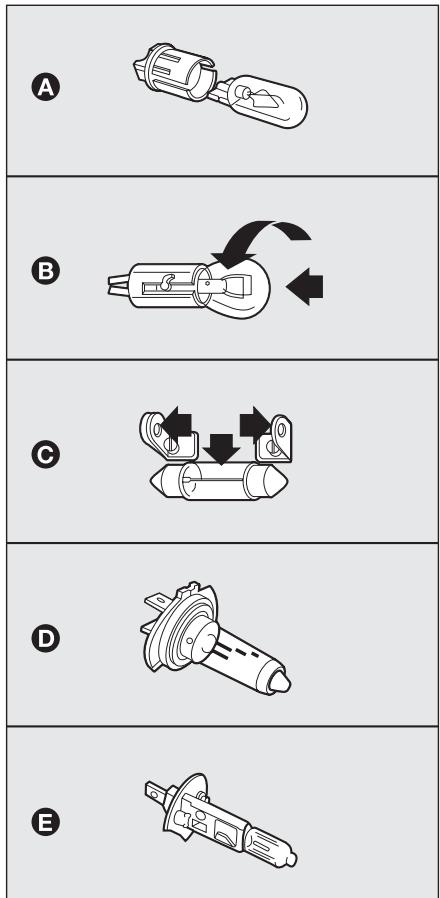 A

B

C

D

E