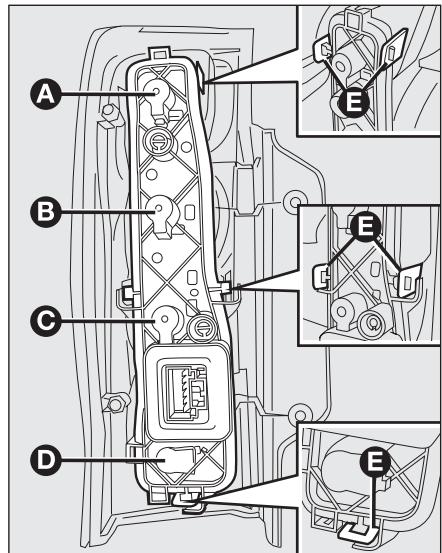 A
B
C
D
E
E
E